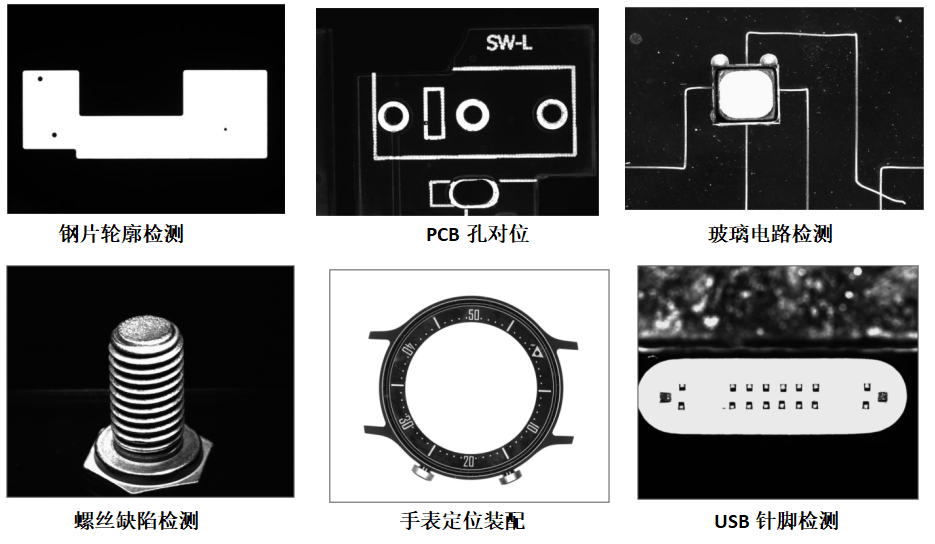 SW-L

钢片轮廓检测

PCB 孔对位

玻璃电路检测

50

40

30

20

10

螺丝缺陷检测

手表定位装配

USB 针脚检测